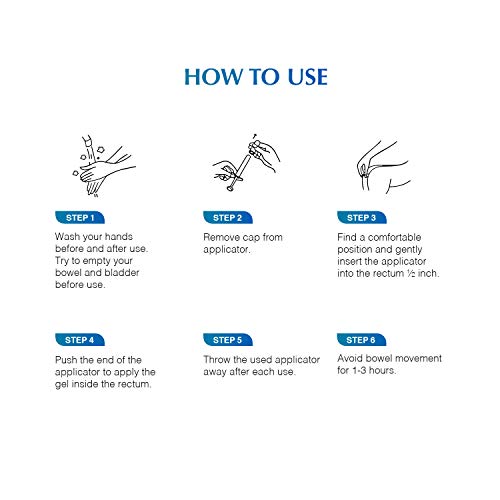 HOW TO USE

STEP 1

Wash your hands before and after use. Try to empty your bowel and bladder before use.

STEP 2

Remove cap from applicator.

STEP 3

Find a comfortable position and gently insert the applicator into the rectum ½ inch.

STEP 4

Push the end of the applicator to apply the gel inside the rectum.

STEP 5

Throw the used applicator away after each use.

STEP 6

Avoid bowel movement for 1-3 hours.